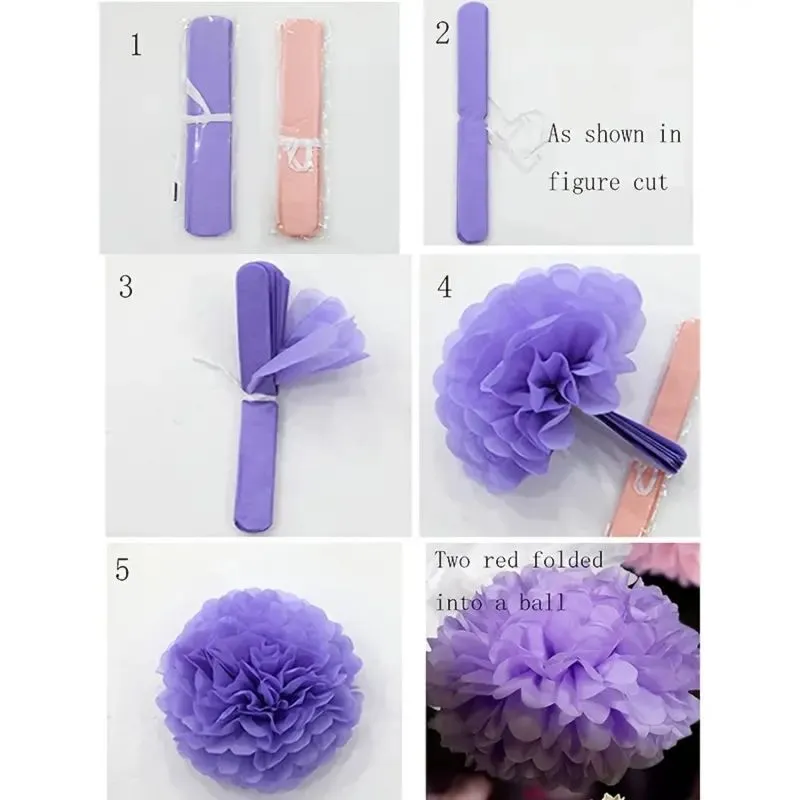 1

2

As shown in figure cut

3

4

5

Two red folded into a ball